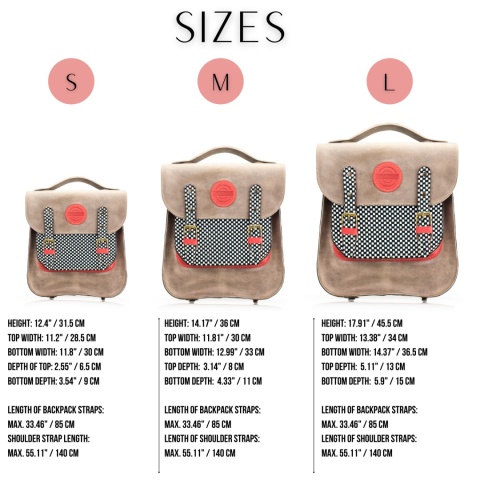 SIZES

S

M

L

HEIGHT: 12.4" / 31.5 CM
TOP WIDTH: 11.2" / 28.5 CM
BOTTOM WIDTH: 11.8" / 30 CM
DEPTH OF TOP: 2.55" / 6.5 CM
BOTTOM DEPTH: 3.54" / 9 CM

LENGTH OF BACKPACK STRAPS:
MAX. 33.46" / 85 CM
SHOULDER STRAP LENGTH:
MAX. 55.11" / 140 CM

HEIGHT: 14.17" / 36 CM
TOP WIDTH: 11.81" / 30 CM
BOTTOM WIDTH: 12.99" / 33 CM
TOP DEPTH: 3.14" / 8 CM
BOTTOM DEPTH: 4.33" / 11 CM

LENGTH OF BACKPACK STRAPS:
MAX. 33.46" / 85 CM
LENGTH OF SHOULDER STRAPS:
MAX. 55.11" / 140 CM

HEIGHT: 17.91" / 45.5 CM
TOP WIDTH: 13.38" / 34 CM
BOTTOM WIDTH: 14.37" / 36.5 CM
TOP DEPTH: 5.11" / 13 CM
BOTTOM DEPTH: 5.9" / 15 CM

LENGTH OF BACKPACK STRAPS:
MAX. 33.46" / 85 CM
LENGTH OF SHOULDER STRAPS:
MAX. 55.11" / 140 CM